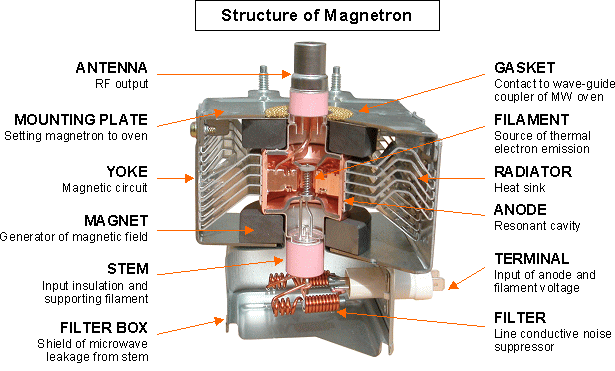 Structure of Magnetron

ANTENNA
RF output

MOUNTING PLATE
Setting magnetron to oven

YOKE
Magnetic circuit

MAGNET
Generator of magnetic field

STEM
Input insulation and supporting filament

FILTER BOX
Shield of microwave leakage from stem

GASKET
Contact to wave-guide coupler of MW oven

FILAMENT
Source of thermal electron emission

RADIATOR
Heat sink

ANODE
Resonant cavity

TERMINAL
Input of anode and filament voltage

FILTER
Line conductive noise suppressor