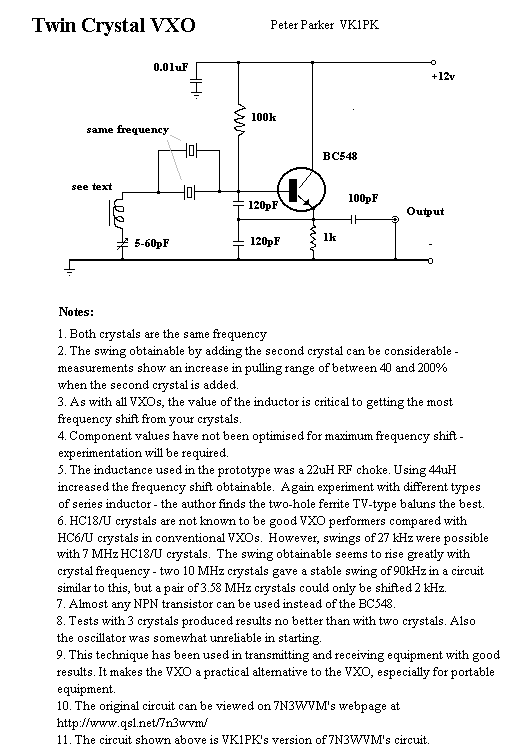 Twin Crystal VXO

Peter Parker VK1PK

0.01uF

+12v

100k

same frequency

BC548

see text

120pF

100pF

Output

5-60pF

120pF

1k

-

Notes:

1. Both crystals are the same frequency
2. The swing obtainable by adding the second crystal can be considerable - measurements show an increase in pulling range of between 40 and 200% when the second crystal is added.
3. As with all VXOs, the value of the inductor is critical to getting the most frequency shift from your crystals.
4. Component values have not been optimised for maximum frequency shift - experimentation will be required.
5. The inductance used in the prototype was a 22uH RF choke. Using 44uH increased the frequency shift obtainable. Again experiment with different types of series inductor - the author finds the two-hole ferrite TV-type baluns the best.
6. HC18/U crystals are not known to be good VXO performers compared with HC6/U crystals in conventional VXOs. However, swings of 27 kHz were possible with 7 MHz HC18/U crystals. The swing obtainable seems to rise greatly with crystal frequency - two 10 MHz crystals gave a stable swing of 90kHz in a circuit similar to this, but a pair of 3.58 MHz crystals could only be shifted 2 kHz.
7. Almost any NPN transistor can be used instead of the BC548.
8. Tests with 3 crystals produced results no better than with two crystals. Also the oscillator was somewhat unreliable in starting.
9. This technique has been used in transmitting and receiving equipment with good results. It makes the VXO a practical alternative to the VXO, especially for portable equipment.
10. The original circuit can be viewed on 7N3WVM's webpage at http://www.qsl.net/7n3wvm/
11. The circuit shown above is VK1PK's version of 7N3WVM's circuit.